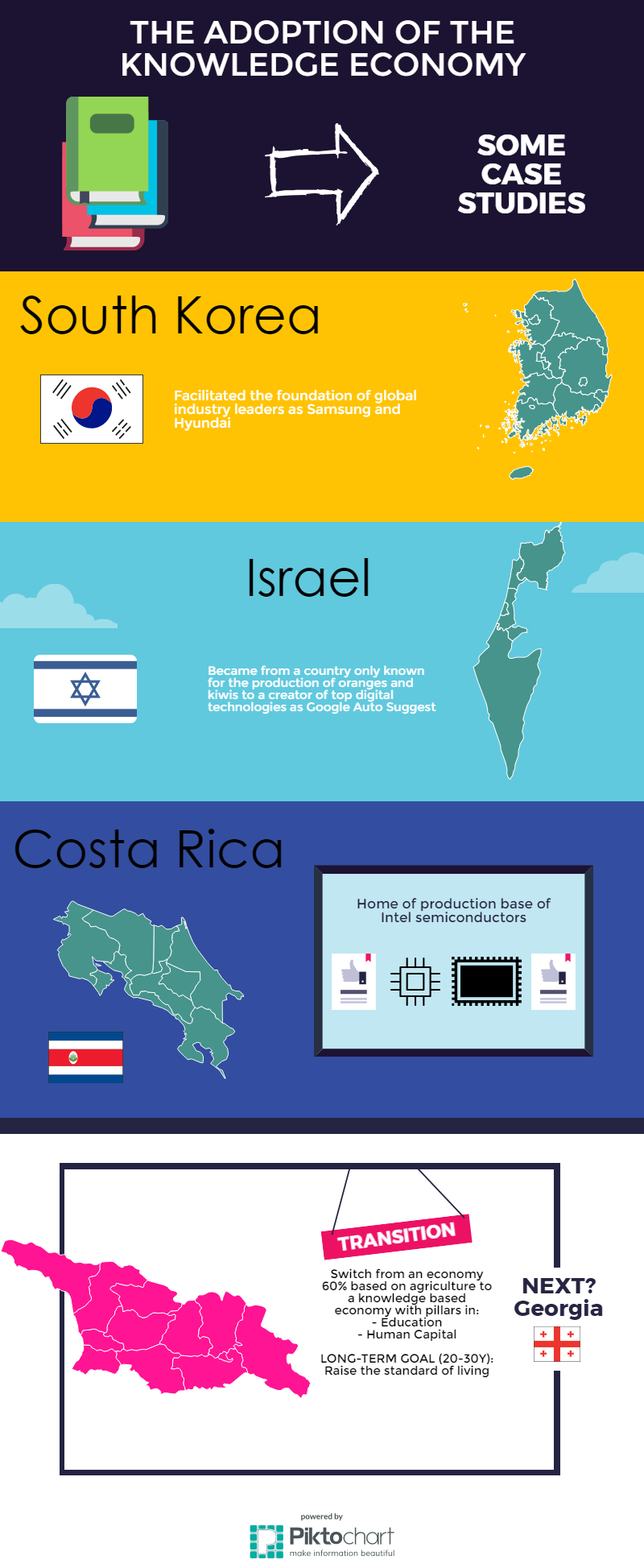 THE ADOPTION OF THE KNOWLEDGE ECONOMY

SOME CASE STUDIES

South Korea

Facilitated the foundation of global industry leaders as Samsung and Hyundai

Israel

Became from a country only known for the production of oranges and kiwis to a creator of top digital technologies as Google Auto Suggest

Costa Rica

Home of production base of Intel semiconductors

TRANSITION

Switch from an economy 60% based on agriculture to a knowledge based economy with pillars in:
- Education
- Human Capital

LONG-TERM GOAL (20-30Y): Raise the standard of living

NEXT? Georgia

powered by
Piktochart
make information beautiful